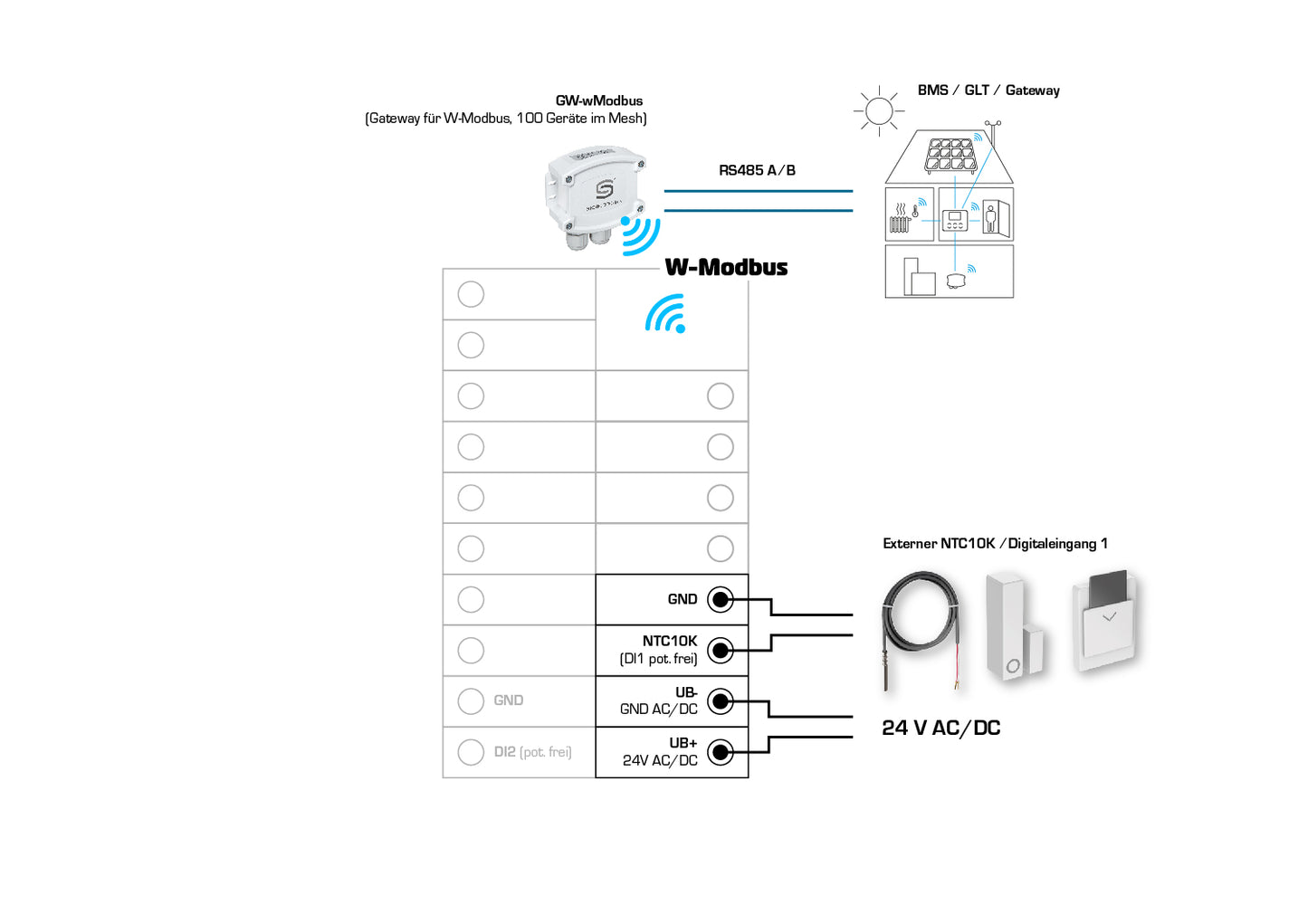 GW-wModbus
(Gateway für W-Modbus, 100 Geräte im Mesh)

BMS / GLT / Gateway

RS485 A/B

W-Modbus

Externer NTC10K / Digitaleingang 1

GND

NTC10K
(DI1 pot. frei)

GND

UB-
GND AC/DC

DI2 (pot. frei)

UB+
24V AC/DC

24 V AC/DC